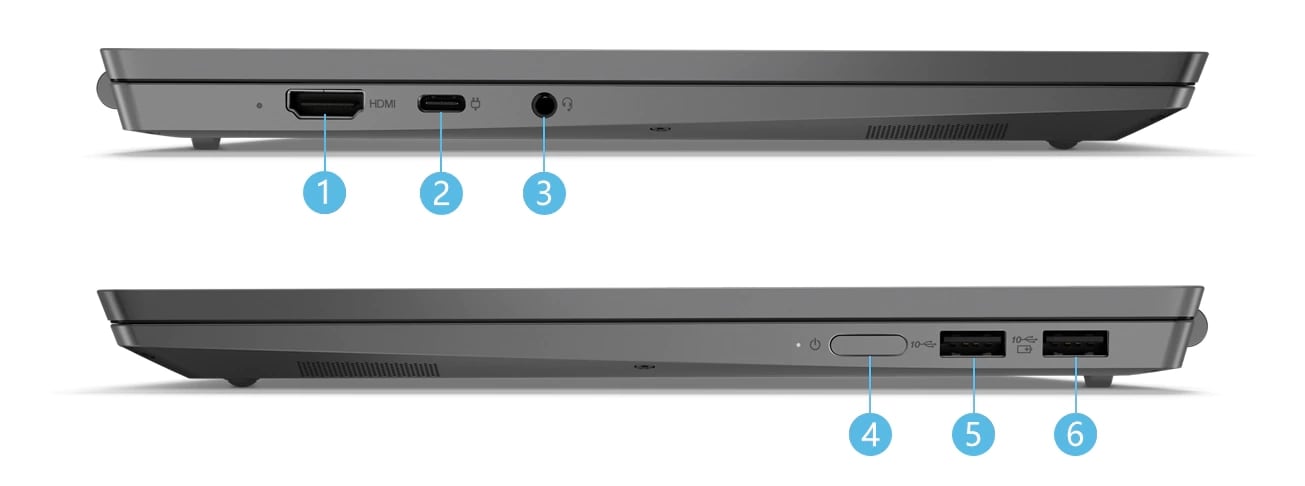 HDMI
1
2
3
10
10
4
5
6